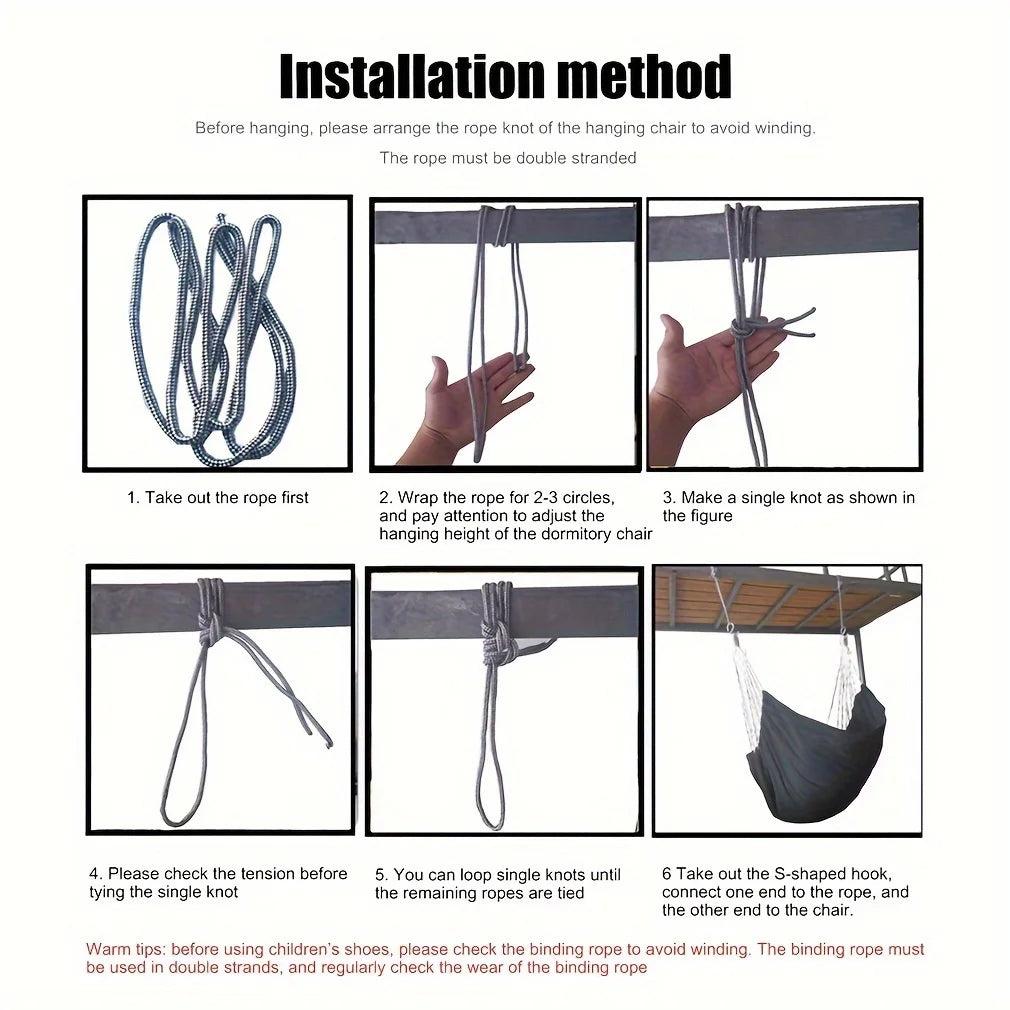 Installation method

Before hanging, please arrange the rope knot of the hanging chair to avoid winding.

The rope must be double stranded

1. Take out the rope first

2. Wrap the rope for 2-3 circles, and pay attention to adjust the hanging height of the dormitory chair

3. Make a single knot as shown in the figure

4. Please check the tension before tying the single knot

5. You can loop single knots until the remaining ropes are tied

6 Take out the S-shaped hook, connect one end to the rope, and the other end to the chair.

Warm tips: before using children's shoes, please check the binding rope to avoid winding. The binding rope must be used in double strands, and regularly check the wear of the binding rope